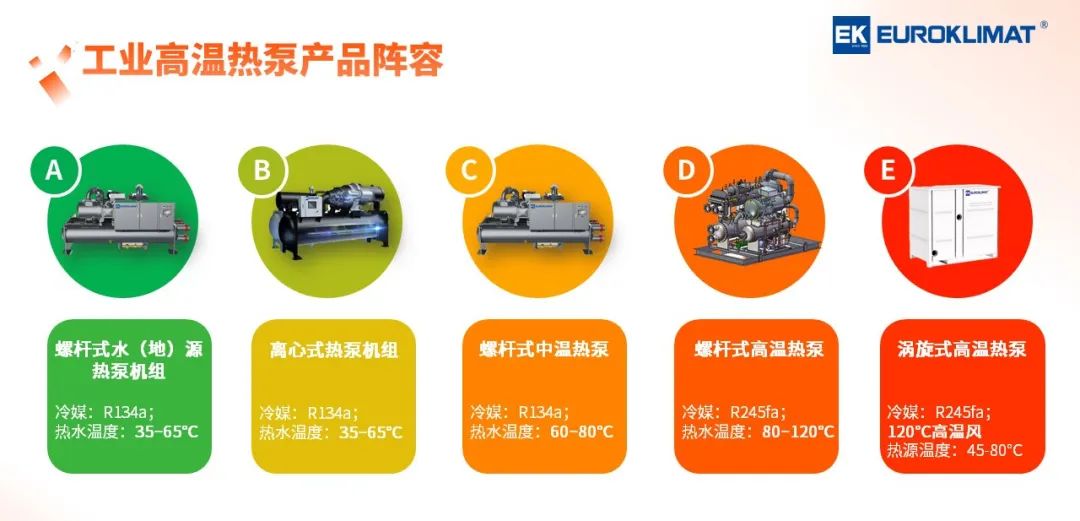 工业高温热泵产品阵容

EK EUROKLIMAT ®

A

螺杆式水（地）源热泵机组

冷媒：R134a；
热水温度：35-65℃

B

离心式热泵机组

冷媒：R134a；
热水温度：35-65℃

C

螺杆式中温热泵

冷媒：R134a；
热水温度：60-80℃

D

螺杆式高温热泵

冷媒：R245fa；
热水温度：80-120℃

E

涡旋式高温热泵

冷媒：R245fa；
120℃高温风
热源温度：45-80℃