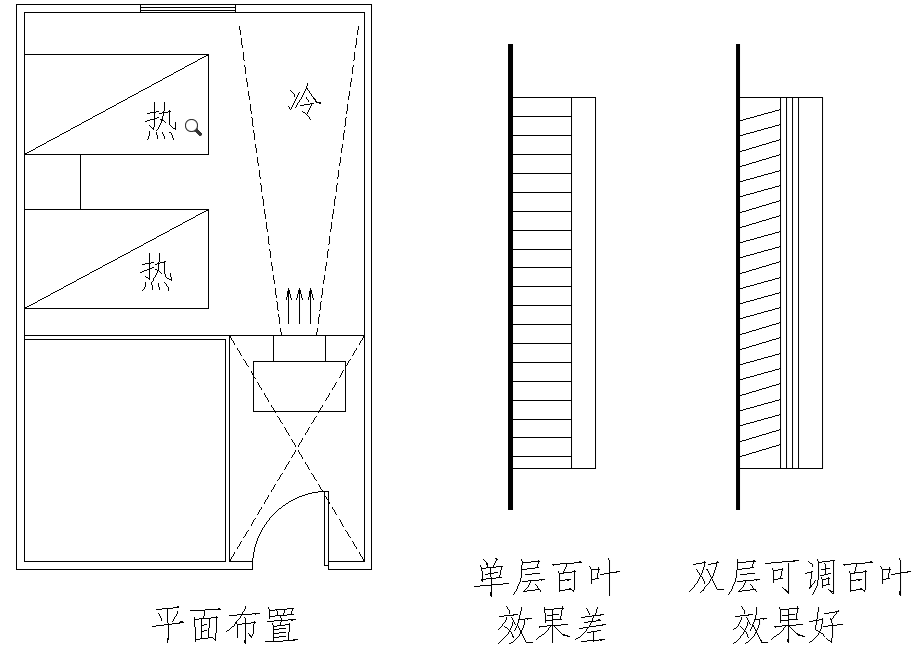 热

冷

热

平面布置

单层百叶
效果差

双层可调百叶
效果好